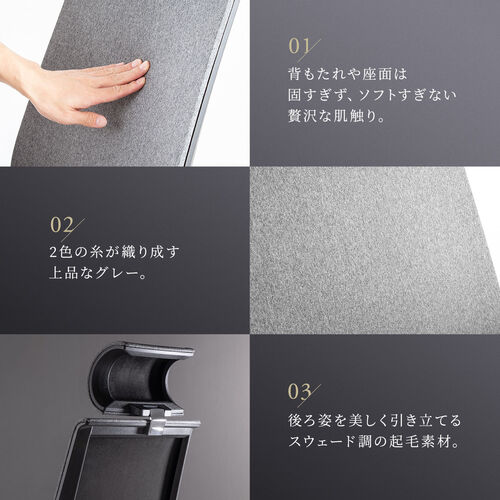 01

背もたれや座面は
固すぎず、ソフトすぎない
贅沢な肌触り。

02

2色の糸が織り成す
上品なグレー。

03

後ろ姿を美しく引き立てる
スウェード調の起毛素材。