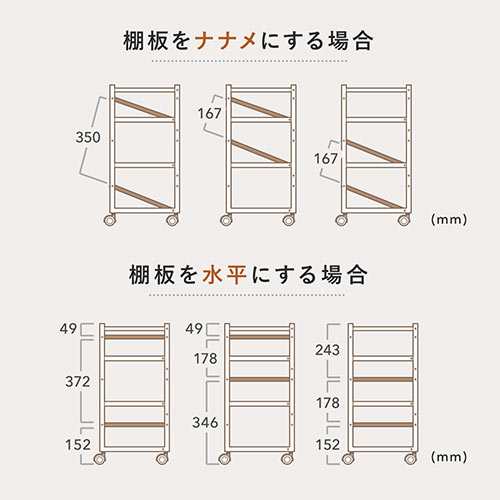 棚板をナナメにする場合

350

167

167

(mm)

棚板を水平にする場合

49

372

152

49

178

346

243

178

152

(mm)