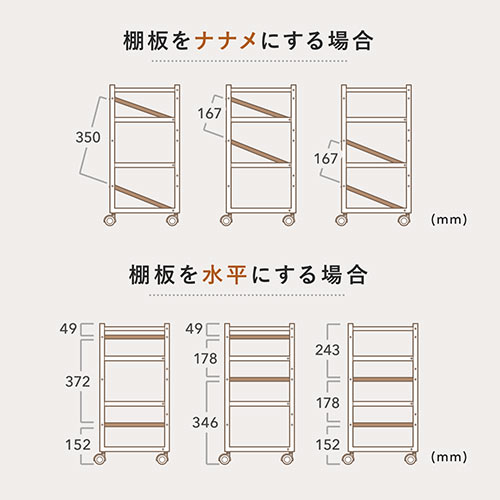 棚板をナナメにする場合

350

167

167

(mm)

棚板を水平にする場合

49

372

152

49

178

346

243

178

152

(mm)