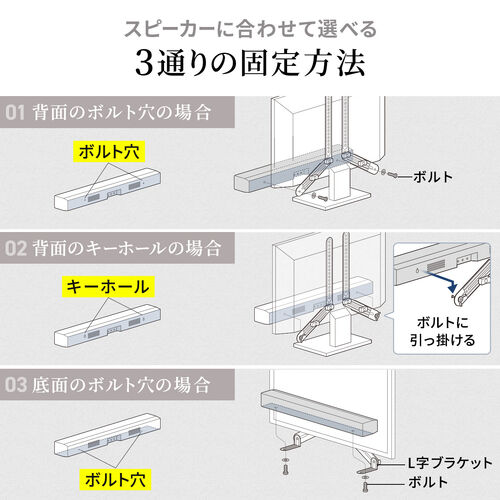 スピーカーに合わせて選べる
3通りの固定方法

01 背面のボルト穴の場合

ボルト穴

ボルト

02 背面のキーホールの場合

キーホール

ボルトに引っ掛ける

03 底面のボルト穴の場合

ボルト穴

L字ブラケット

ボルト