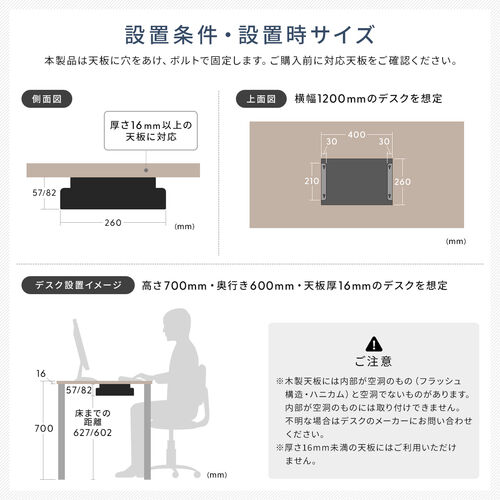 設置条件・設置時サイズ

本製品は天板に穴をあけ、ボルトで固定します。ご購入前に対応天板をご確認ください。

側面図

厚さ16mm以上の天板に対応

57/82

260

(mm)

上面図 横幅1200mmのデスクを想定

400

30

30

210

260

(mm)

デスク設置イメージ 高さ700mm・奥行き600mm・天板厚16mmのデスクを想定

16

57/82

床までの距離 627/602

700

(mm)

ご注意

※木製天板には内部が空洞のもの（フラッシュ構造・ハニカム）と空洞でないものがあります。内部が空洞のものには取り付けできません。不明な場合はデスクのメーカーにお問い合わせください。

※厚さ16mm未満の天板にはご利用いただけません。