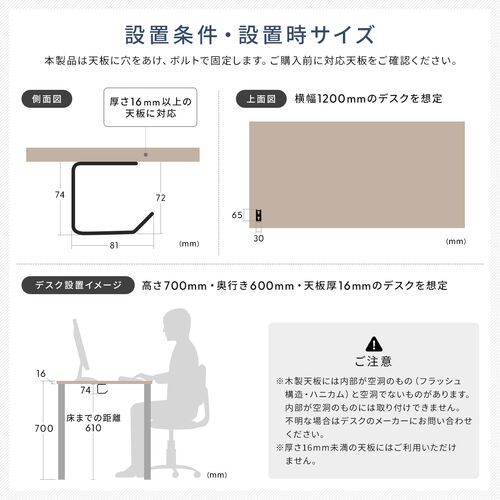 設置条件・設置時サイズ

本製品は天板に穴をあけ、ボルトで固定します。ご購入前に対応天板をご確認ください。

側面図

厚さ16mm以上の天板に対応

74

72

81

(mm)

上面図 横幅1200mmのデスクを想定

65

30

(mm)

デスク設置イメージ 高さ700mm・奥行き600mm・天板厚16mmのデスクを想定

16

74

700

床までの距離 610

(mm)

ご注意

※木製天板には内部が空洞のもの（フラッシュ構造・ハニカム）と空洞でないものがあります。内部が空洞のものには取り付けできません。不明な場合はデスクのメーカーにお問い合わせください。

※厚さ16mm未満の天板にはご利用いただけません。