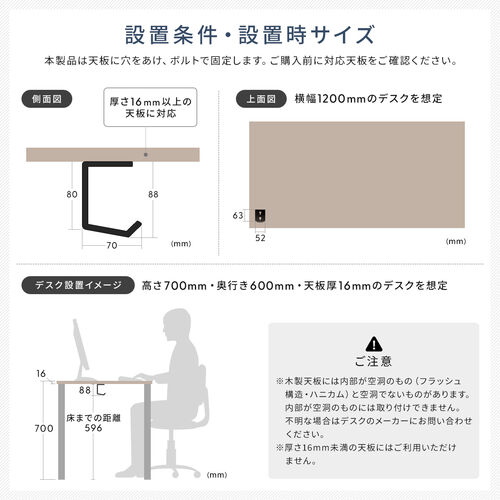 設置条件・設置時サイズ

本製品は天板に穴をあけ、ボルトで固定します。ご購入前に対応天板をご確認ください。

側面図

厚さ16mm以上の天板に対応

80

88

70

(mm)

上面図　横幅1200mmのデスクを想定

63

52

(mm)

デスク設置イメージ　高さ700mm・奥行き600mm・天板厚16mmのデスクを想定

16

88

700

床までの距離 596

(mm)

ご注意

※木製天板には内部が空洞のもの（フラッシュ構造・ハニカム）と空洞でないものがあります。内部が空洞のものには取り付けできません。不明な場合はデスクのメーカーにお問い合わせください。

※厚さ16mm未満の天板にはご利用いただけません。