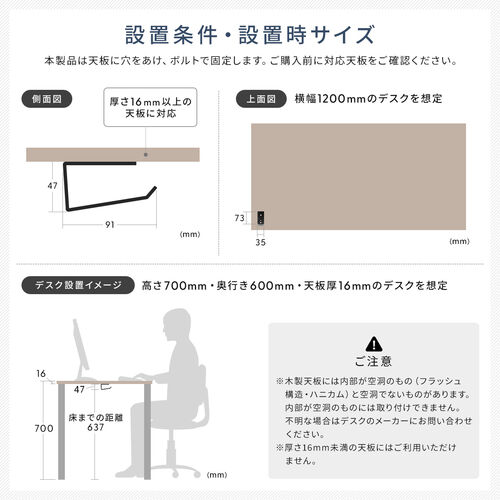 設置条件・設置時サイズ

本製品は天板に穴をあけ、ボルトで固定します。ご購入前に対応天板をご確認ください。

側面図

厚さ16mm以上の天板に対応

47

91

(mm)

上面図　横幅1200mmのデスクを想定

73

35

(mm)

デスク設置イメージ　高さ700mm・奥行き600mm・天板厚16mmのデスクを想定

16

47

700

床までの距離 637

(mm)

ご注意

※木製天板には内部が空洞のもの（フラッシュ構造・ハニカム）と空洞でないものがあります。内部が空洞のものには取り付けできません。不明な場合はデスクのメーカーにお問い合わせください。

※厚さ16mm未満の天板にはご利用いただけません。