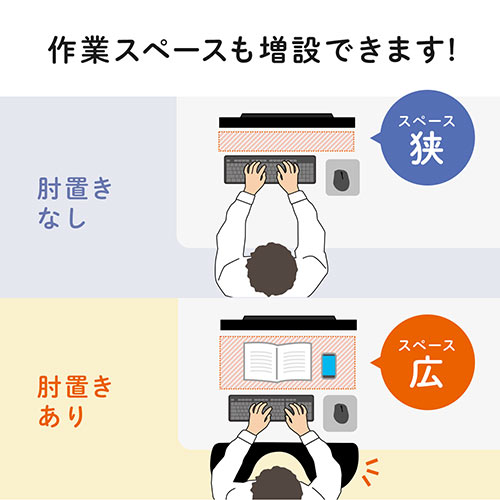 作業スペースも増設できます!

肘置きなし

スペース
狭

肘置きあり

スペース
広