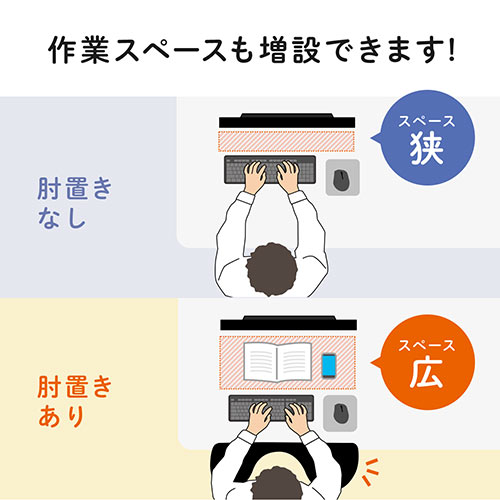 作業スペースも増設できます!

肘置きなし

スペース
狭

肘置きあり

スペース
広