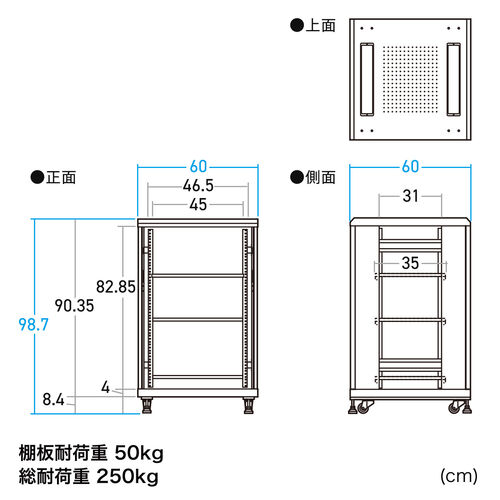 ●上面

●正面

60
46.5
45
82.85
90.35
98.7
4
8.4

●側面

60
31
35

棚板耐荷重 50kg
総耐荷重 250kg

(cm)