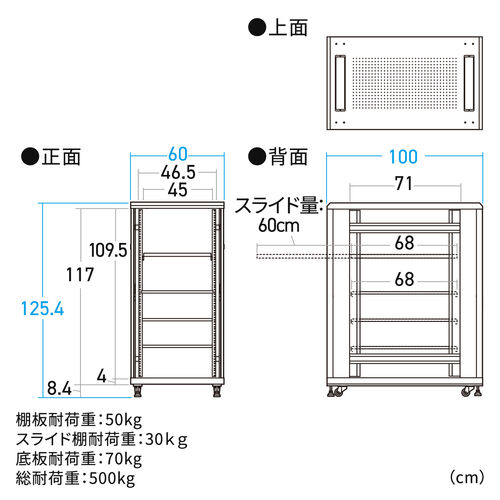 ●上面

●正面

60
46.5
45
109.5
117
125.4
4
8.4

●背面

100
71
スライド量:
60cm
68
68

棚板耐荷重:50kg
スライド棚耐荷重:30kg
底板耐荷重:70kg
総耐荷重:500kg

(cm)