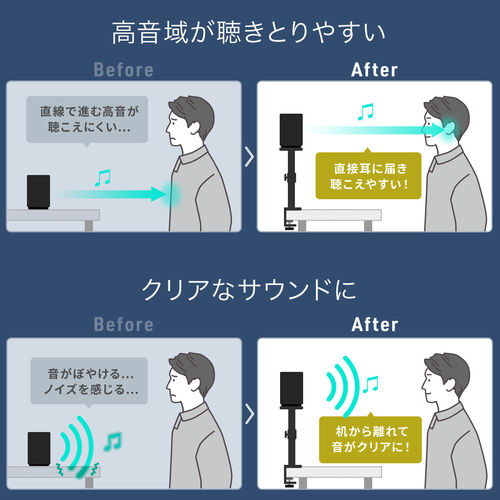 高音域が聴きとりやすい

Before

直線で進む高音が聴こえにくい…

After

直接耳に届き聴こえやすい!

クリアなサウンドに

Before

音がぼやける…
ノイズを感じる…

After

机から離れて音がクリアに!