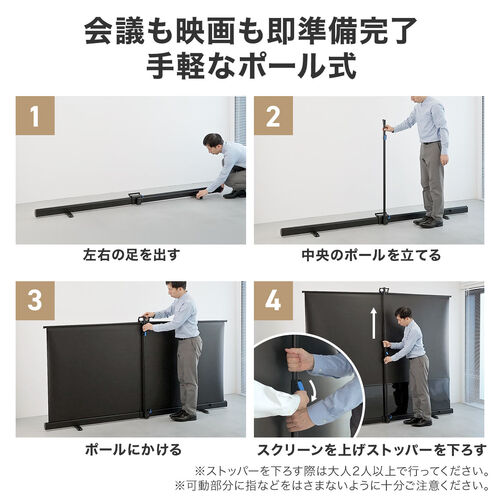 会議も映画も即準備完了
手軽なポール式

1

左右の足を出す

2

中央のポールを立てる

3

ポールにかける

4

スクリーンを上げストッパーを下ろす

※ストッパーを下ろす際は大人2人以上で行ってください。
※可動部分に指などをはさまないように十分ご注意ください。