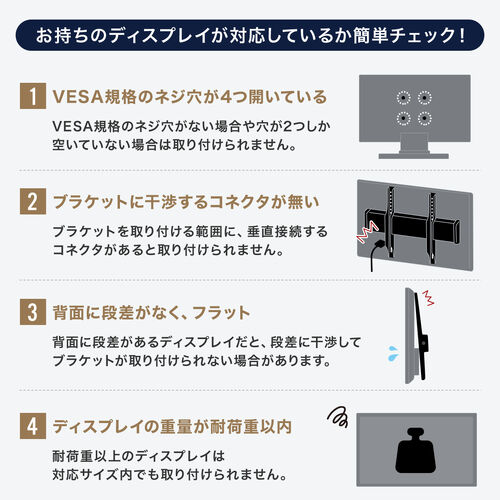 お持ちのディスプレイが対応しているか簡単チェック！

1 VESA規格のネジ穴が4つ開いている

VESA規格のネジ穴がない場合や穴が2つしか空いていない場合は取り付けられません。

2 ブラケットに干渉するコネクタが無い

ブラケットを取り付ける範囲に、垂直接続するコネクタがあると取り付けられません。

3 背面に段差がなく、フラット

背面に段差があるディスプレイだと、段差に干渉してブラケットが取り付けられない場合があります。

4 ディスプレイの重量が耐荷重以内

耐荷重以上のディスプレイは対応サイズ内でも取り付けられません。