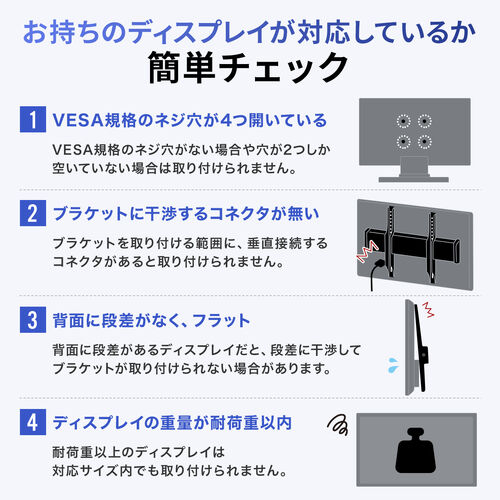 お持ちのディスプレイが対応しているか
簡単チェック

1 VESA規格のネジ穴が4つ開いている

VESA規格のネジ穴がない場合や穴が2つしか空いていない場合は取り付けられません。

2 ブラケットに干渉するコネクタが無い

ブラケットを取り付ける範囲に、垂直接続するコネクタがあると取り付けられません。

3 背面に段差がなく、フラット

背面に段差があるディスプレイだと、段差に干渉してブラケットが取り付けられない場合があります。

4 ディスプレイの重量が耐荷重以内

耐荷重以上のディスプレイは対応サイズ内でも取り付けられません。