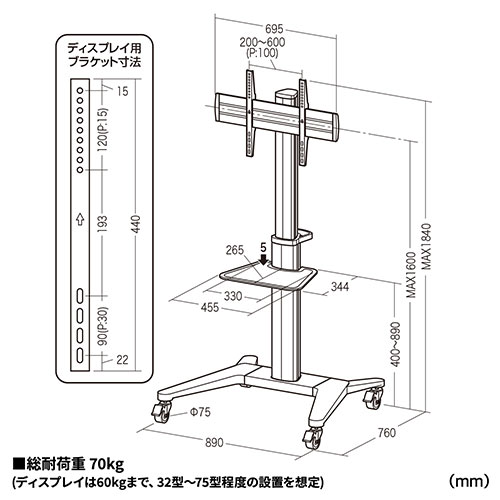 ディスプレイ用
ブラケット寸法

15
120(P:15)
193
440
90(P:30)
22

695
200~600
(P:100)

265
5
330
455
344

MAX1600
MAX1840
400~890

Φ75
890
760

■総耐荷重 70kg
(ディスプレイは60kgまで、32型~75型程度の設置を想定)

(mm)