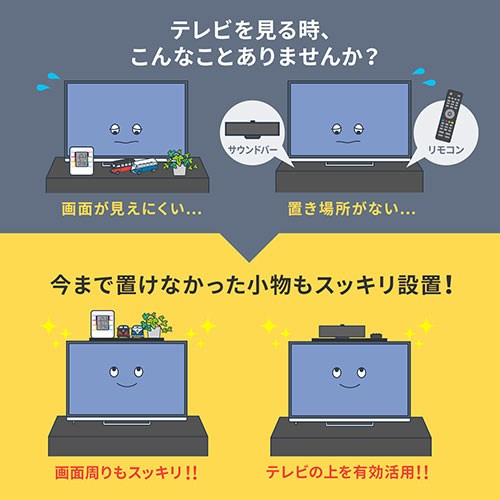 テレビを見る時、
こんなことありませんか？

サウンドバー

リモコン

画面が見えにくい…

置き場所がない…

今まで置けなかった小物もスッキリ設置！

画面周りもスッキリ!!

テレビの上を有効活用!!