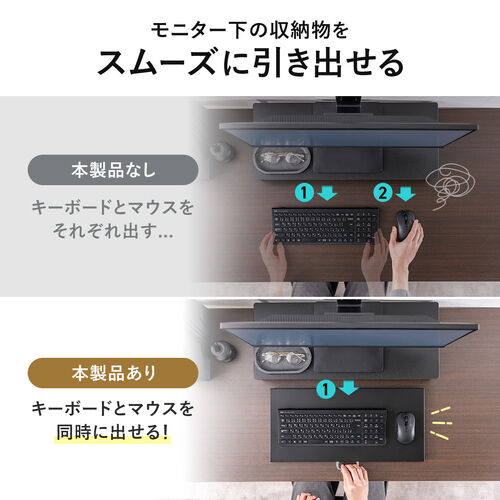 モニター下の収納物を
スムーズに引き出せる

本製品なし
キーボードとマウスを
それぞれ出す...

1
2

本製品あり
キーボードとマウスを
同時に出せる!

1