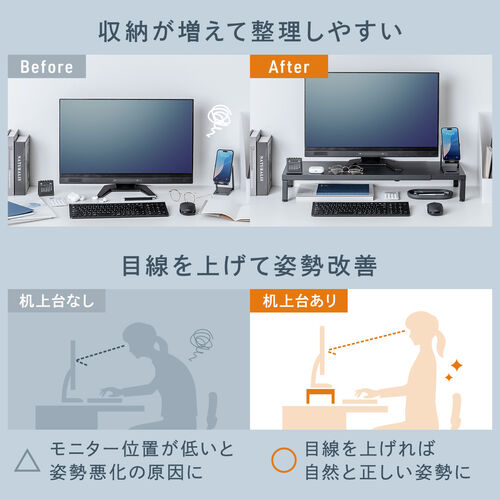 収納が増えて整理しやすい

Before

After

目線を上げて姿勢改善

机上台なし

机上台あり

△ モニター位置が低いと姿勢悪化の原因に

○ 目線を上げれば自然と正しい姿勢に