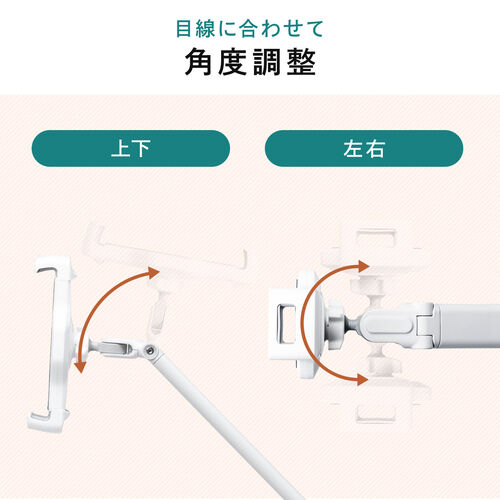 目線に合わせて
角度調整

上下

左右