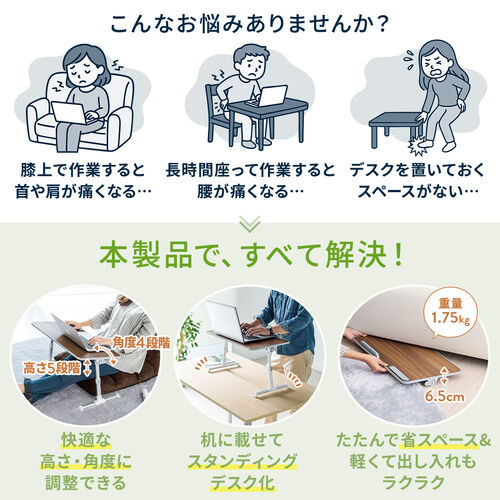 こんなお悩みありませんか？

膝上で作業すると首や肩が痛くなる…

長時間座って作業すると腰が痛くなる…

デスクを置いておくスペースがない…

本製品で、すべて解決！

角度4段階

高さ5段階

重量 1.75kg

6.5cm

快適な高さ・角度に調整できる

机に載せてスタンディングデスク化

たたんで省スペース＆軽くて出し入れもラクラク