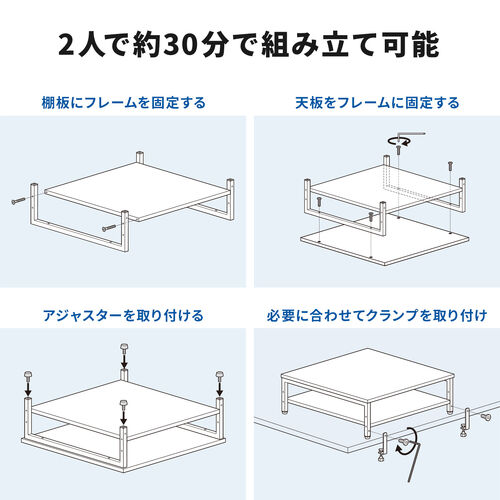 2人で約30分で組み立て可能

棚板にフレームを固定する

天板をフレームに固定する

アジャスターを取り付ける

必要に合わせてクランプを取り付け