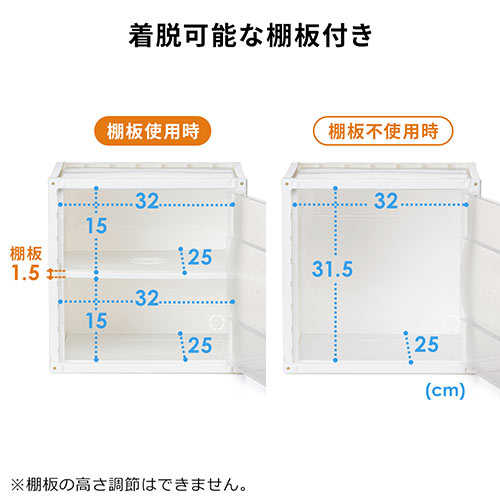 着脱可能な棚板付き

棚板使用時

32
15
25
棚板
1.5
32
15
25

棚板不使用時

32
31.5
25

(cm)

※棚板の高さ調節はできません。