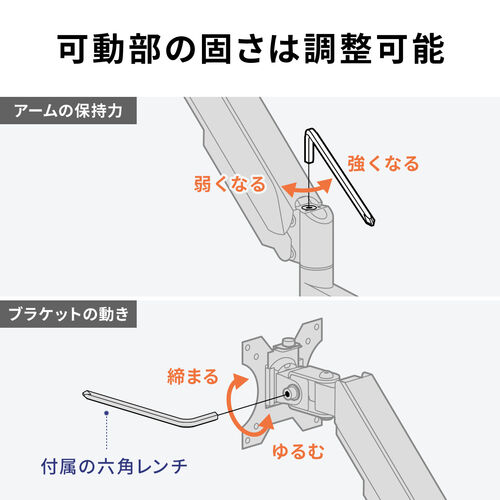 可動部の固さは調整可能

アームの保持力

弱くなる

強くなる

ブラケットの動き

締まる

ゆるむ

付属の六角レンチ