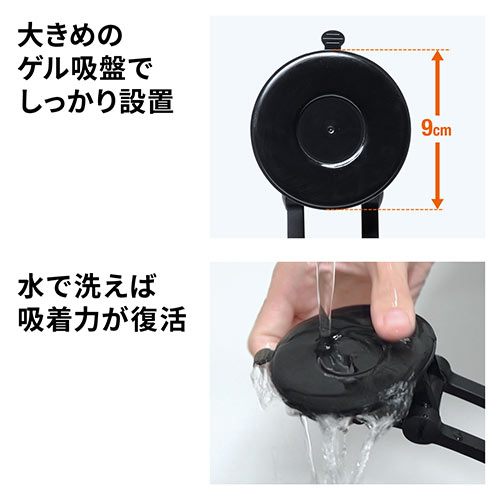 大きめの
ゲル吸盤で
しっかり設置

9cm

水で洗えば
吸着力が復活