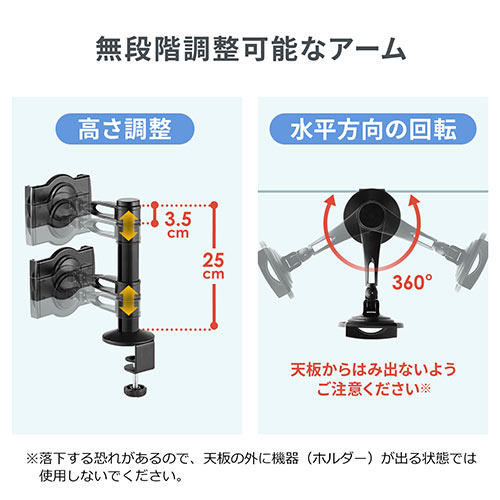 無段階調整可能なアーム

高さ調整

3.5 cm

25 cm

水平方向の回転

360°

天板からはみ出ないようご注意ください※

※落下する恐れがあるので、天板の外に機器（ホルダー）が出る状態では使用しないでください。