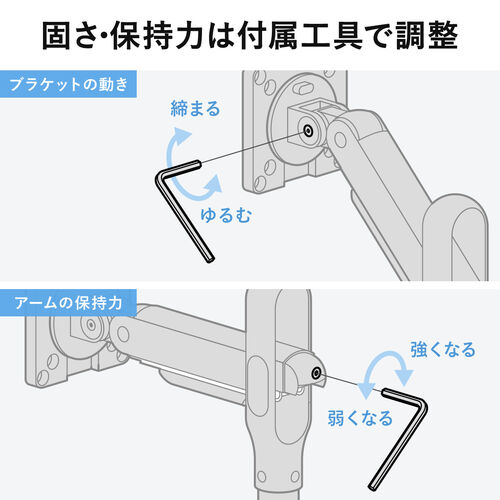 固さ･保持力は付属工具で調整

ブラケットの動き

締まる

ゆるむ

アームの保持力

強くなる

弱くなる