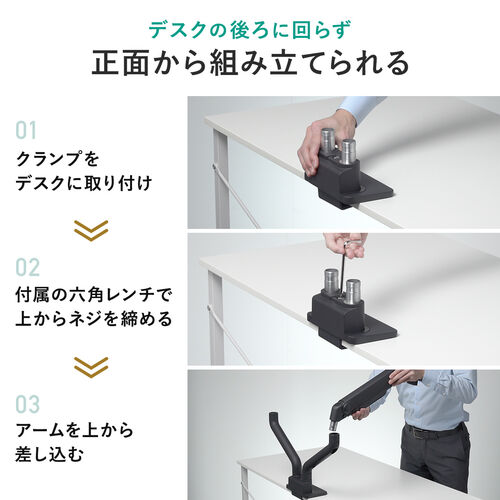 デスクの後ろに回らず
正面から組み立てられる

01
クランプを
デスクに取り付け

02
付属の六角レンチで
上からネジを締める

03
アームを上から
差し込む