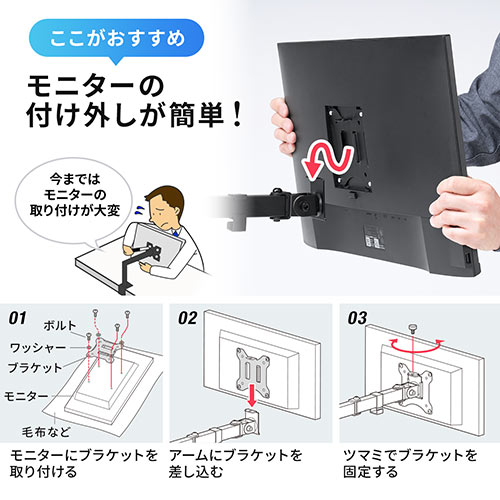 ここがおすすめ

モニターの付け外しが簡単！

今まではモニターの取り付けが大変

01

ボルト

ワッシャー

ブラケット

モニター

毛布など

モニターにブラケットを取り付ける

02

アームにブラケットを差し込む

03

ツマミでブラケットを固定する