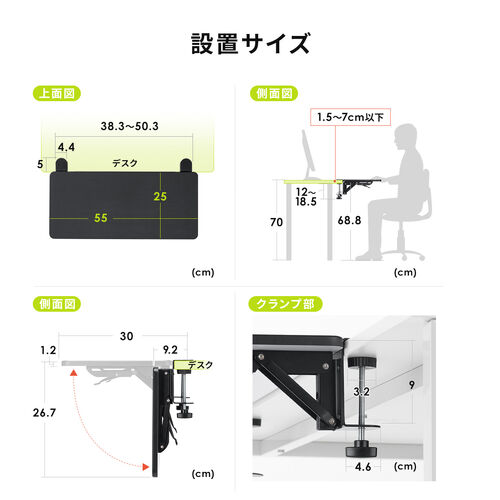 設置サイズ

上面図

38.3～50.3

4.4

5

デスク

25

55

(cm)

側面図

1.5～7cm以下

12～18.5

70

68.8

(cm)

側面図

30

1.2

9.2

デスク

26.7

(cm)

クランプ部

3.2

9

4.6

(cm)