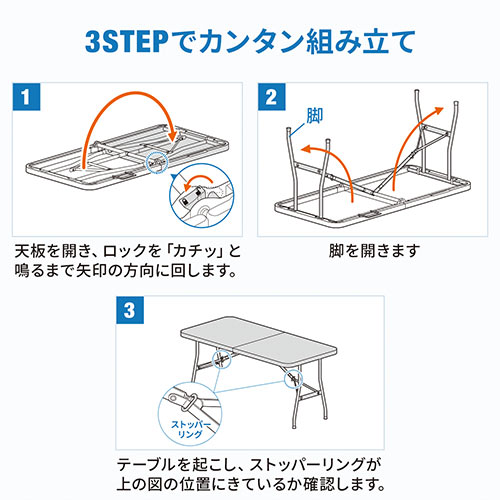 3STEPでカンタン組み立て

1

天板を開き、ロックを「カチッ」と鳴るまで矢印の方向に回します。

2

脚

脚を開きます

3

ストッパーリング

テーブルを起こし、ストッパーリングが上の図の位置にきているか確認します。