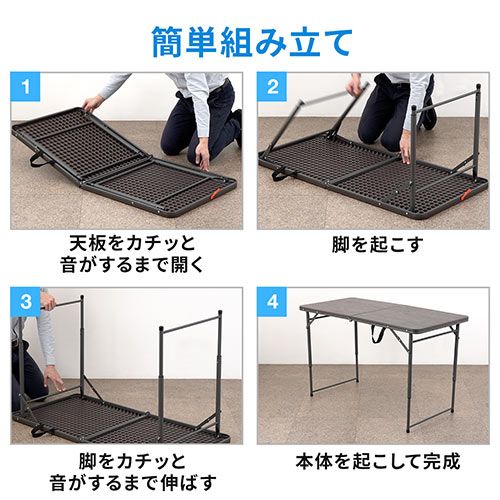 簡単組み立て

1

天板をカチッと
音がするまで開く

2

脚を起こす

3

脚をカチッと
音がするまで伸ばす

4

本体を起こして完成