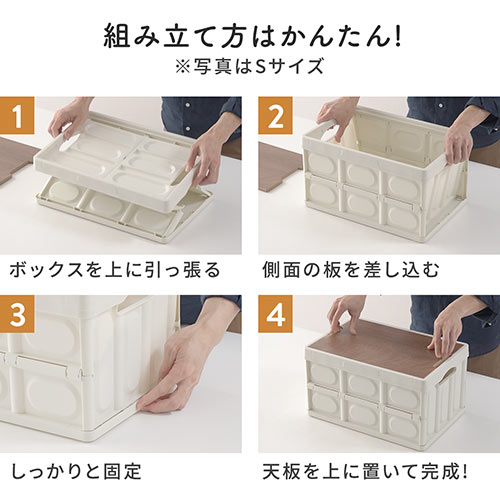 組み立て方はかんたん!
※写真はSサイズ

1
ボックスを上に引っ張る

2
側面の板を差し込む

3
しっかりと固定

4
天板を上に置いて完成!