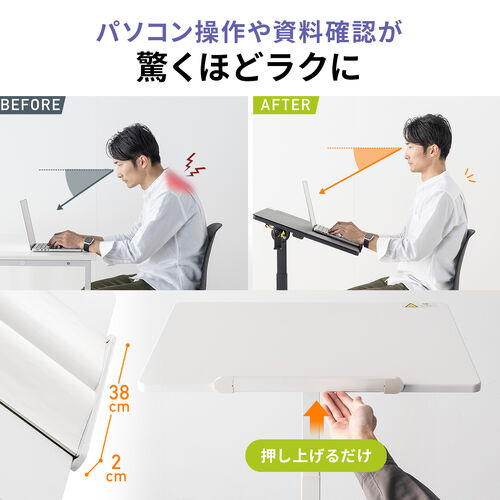 パソコン操作や資料確認が
驚くほどラクに

BEFORE

AFTER

38
cm

2
cm

押し上げるだけ