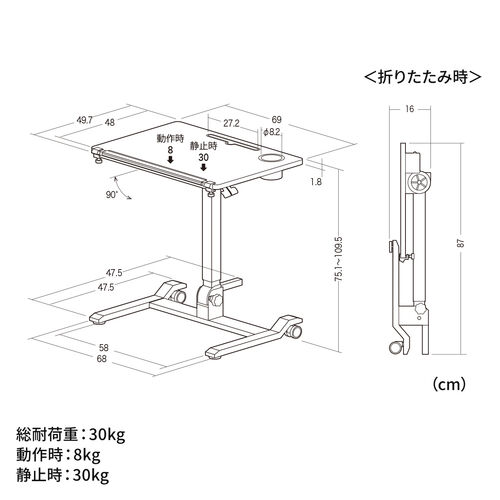 ＜折りたたみ時＞

49.7
48
27.2
69
ϕ8.2
動作時
8
静止時
30
1.8
90°
75.1～109.5
47.5
47.5
58
68

16
87

(cm)

総耐荷重：30kg
動作時：8kg
静止時：30kg