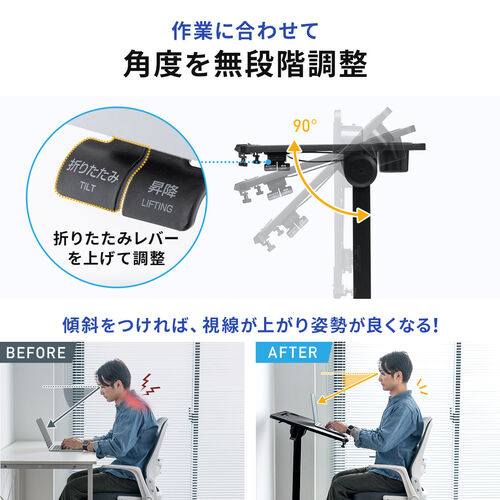 作業に合わせて
角度を無段階調整

折りたたみ
TILT

昇降
LIFTING

折りたたみレバーを上げて調整

90°

傾斜をつければ、視線が上がり姿勢が良くなる!

BEFORE

AFTER