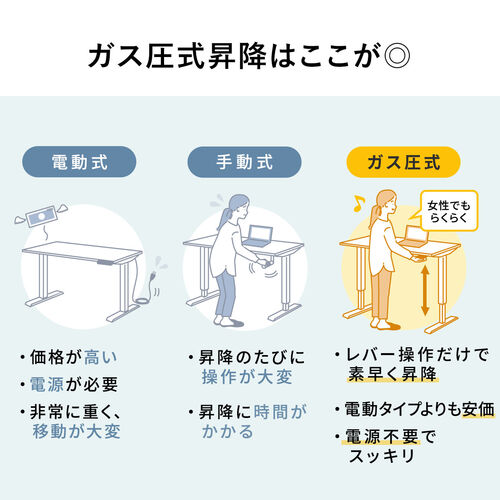 ガス圧式昇降はここが◎

電動式

・価格が高い
・電源が必要
・非常に重く、移動が大変

手動式

・昇降のたびに操作が大変
・昇降に時間がかかる

ガス圧式

女性でもらくらく

・レバー操作だけで素早く昇降
・電動タイプよりも安価
・電源不要でスッキリ