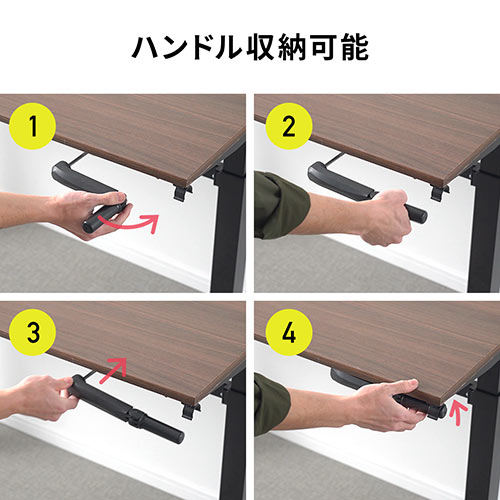 ハンドル収納可能

1

2

3

4