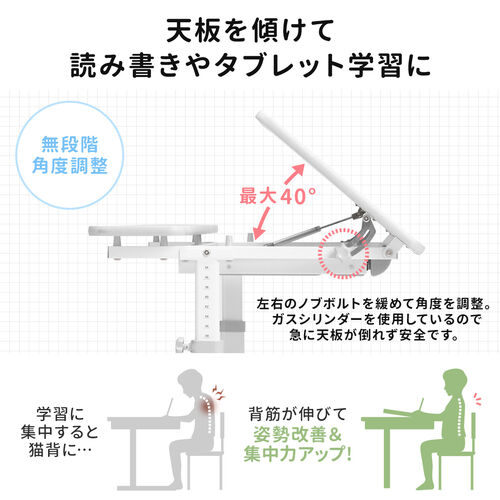 天板を傾けて
読み書きやタブレット学習に

無段階
角度調整

最大40°

左右のノブボルトを緩めて角度を調整。
ガスシリンダーを使用しているので
急に天板が倒れず安全です。

学習に
集中すると
猫背に…

背筋が伸びて
姿勢改善＆
集中力アップ!