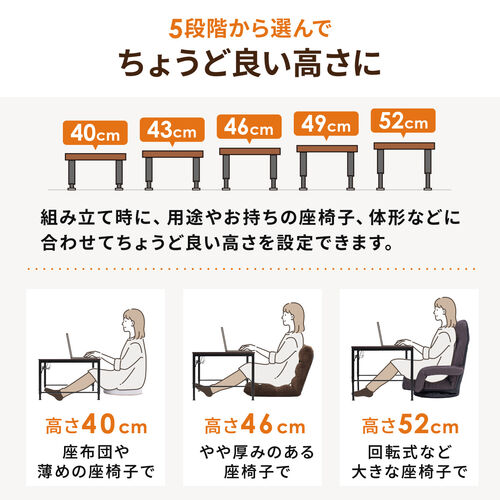 5段階から選んで
ちょうど良い高さに

40cm
43cm
46cm
49cm
52cm

組み立て時に、用途やお持ちの座椅子、体形などに合わせてちょうど良い高さを設定できます。

高さ40cm
座布団や
薄めの座椅子で

高さ46cm
やや厚みのある
座椅子で

高さ52cm
回転式など
大きな座椅子で