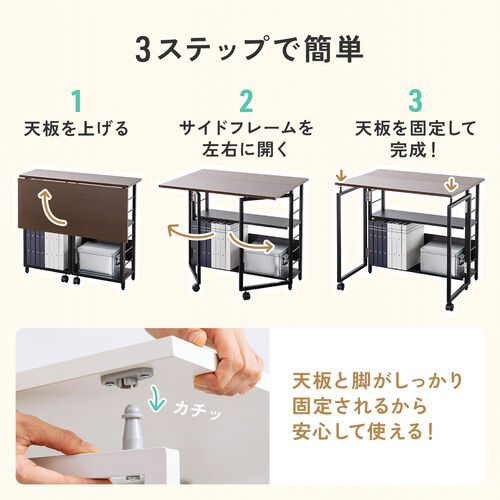 3ステップで簡単

1
天板を上げる

2
サイドフレームを左右に開く

3
天板を固定して完成！

カチッ

天板と脚がしっかり固定されるから安心して使える！