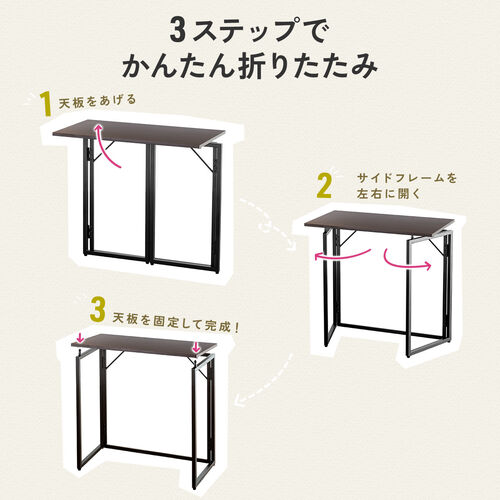 3ステップで
かんたん折りたたみ

1 天板をあげる

2 サイドフレームを左右に開く

3 天板を固定して完成！