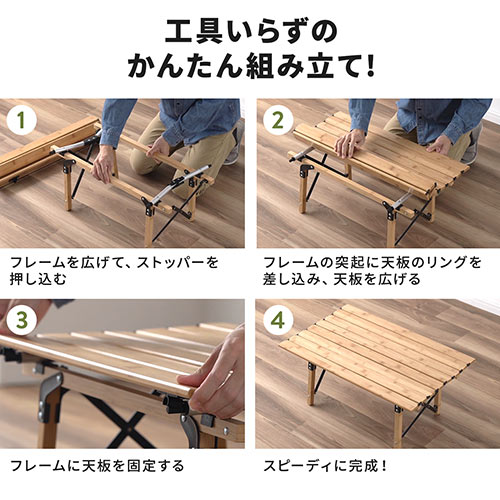 工具いらずの
かんたん組み立て!

1

フレームを広げて、ストッパーを押し込む

2

フレームの突起に天板のリングを差し込み、天板を広げる

3

フレームに天板を固定する

4

スピーディに完成!