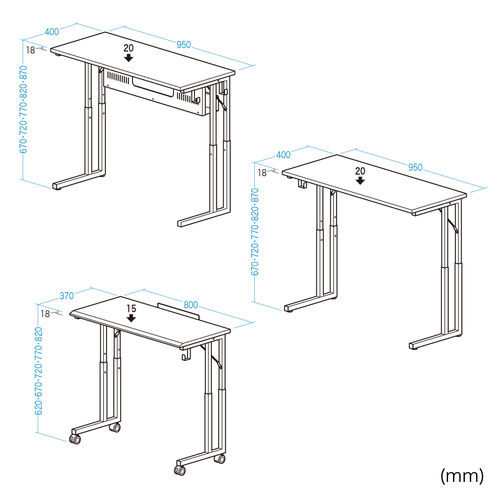 400
950
18
20
670·720·770·820·870

400
950
18
20
670·720·770·820·870

370
800
18
15
620·670·720·770·820

(mm)