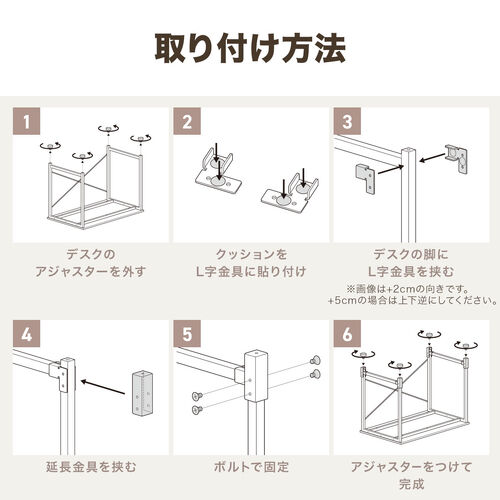 取り付け方法

1

デスクの
アジャスターを外す

2

クッションを
L字金具に貼り付け

3

デスクの脚に
L字金具を挟む

※画像は+2cmの向きです。
+5cmの場合は上下逆にしてください。

4

延長金具を挟む

5

ボルトで固定

6

アジャスターをつけて
完成