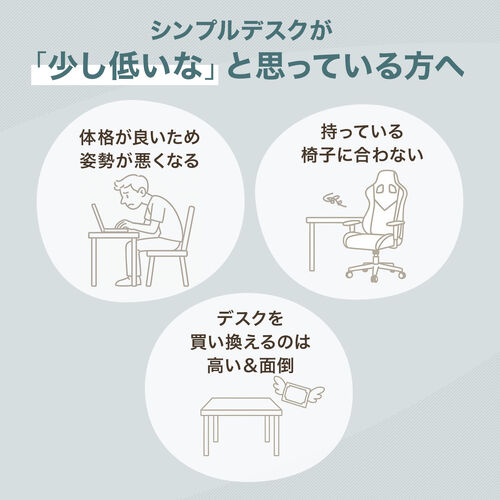 シンプルデスクが
「少し低いな」と思っている方へ

体格が良いため
姿勢が悪くなる

持っている
椅子に合わない

デスクを
買い換えるのは
高い＆面倒