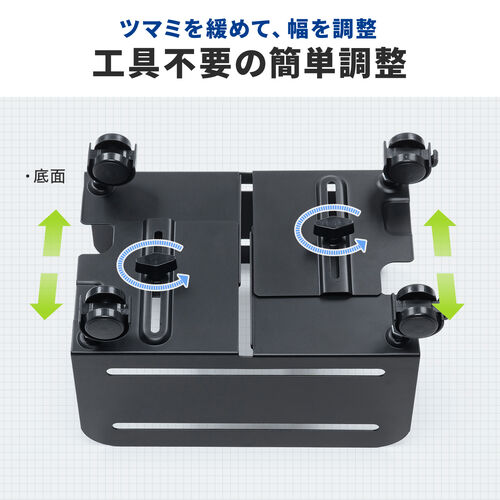 ツマミを緩めて、幅を調整
工具不要の簡単調整

・底面