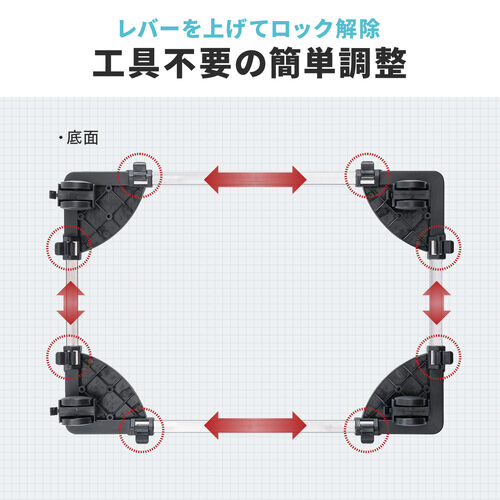 レバーを上げてロック解除
工具不要の簡単調整

・底面