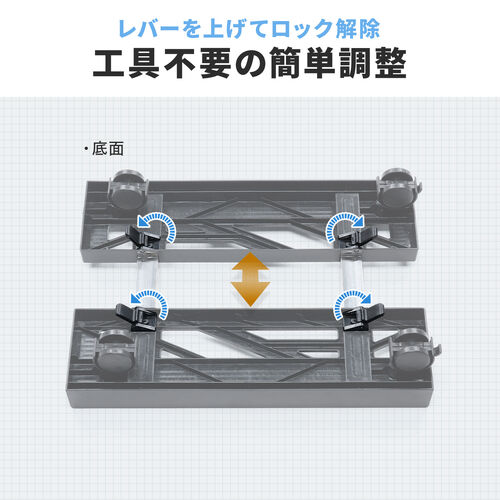 レバーを上げてロック解除
工具不要の簡単調整

・底面